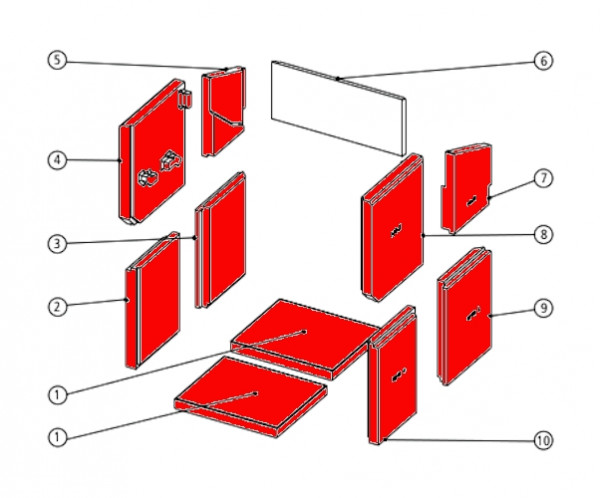 5
6
4
7
3
8
2
9
1
1
10