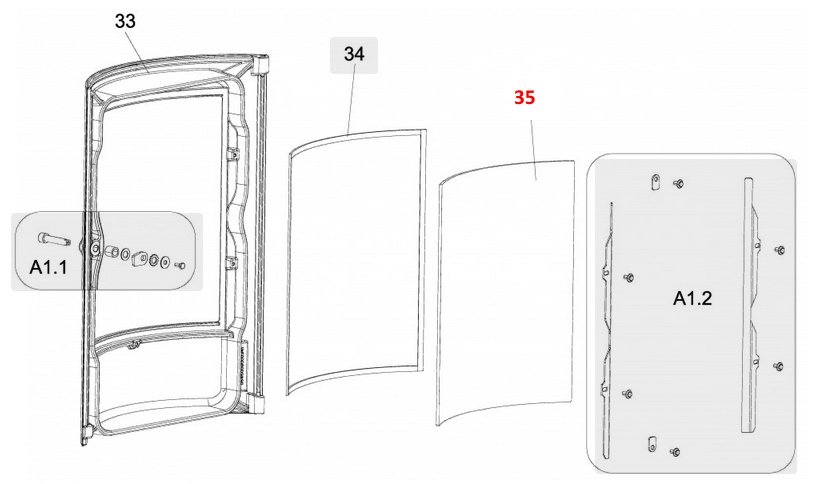 33

34

35

A1.1

A1.2