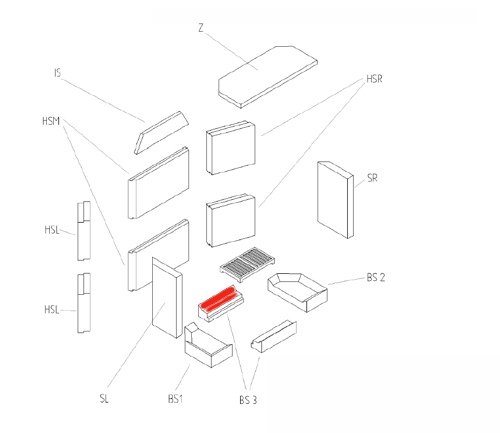 Z
IS
HSR
HSM
SR
HSL
BS 2
HSL
SL
BS1
BS 3