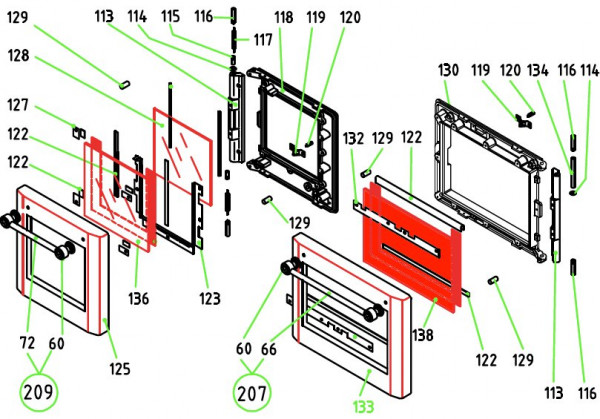 129
113
114
115
116
117
118
119
120
128
127
122
122
130
119
120
134
116
114
132
129
122
129
136
123
72
60
125
209
60
66
207
133
138
122
129
113
116