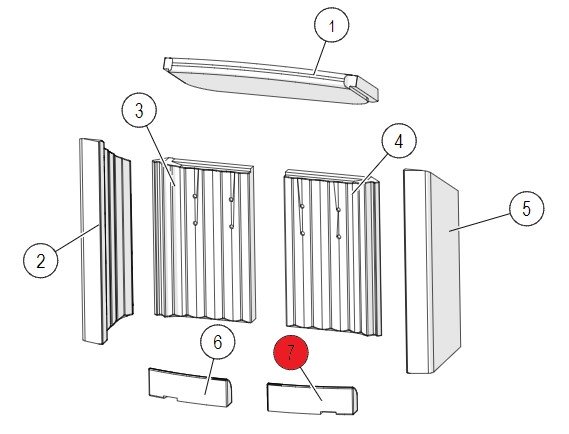 1
3
4
2
5
6
7