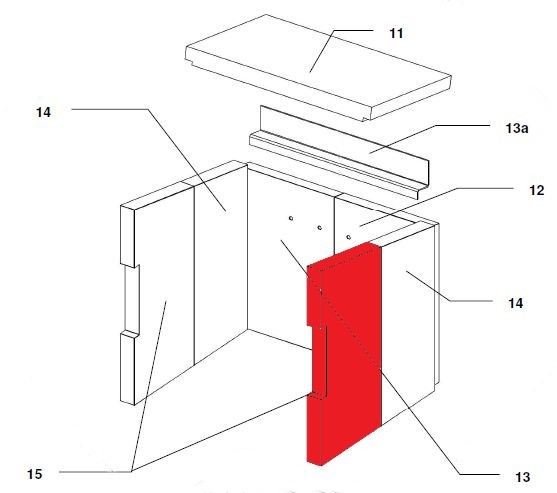 11
14
13a
12
14
15
13