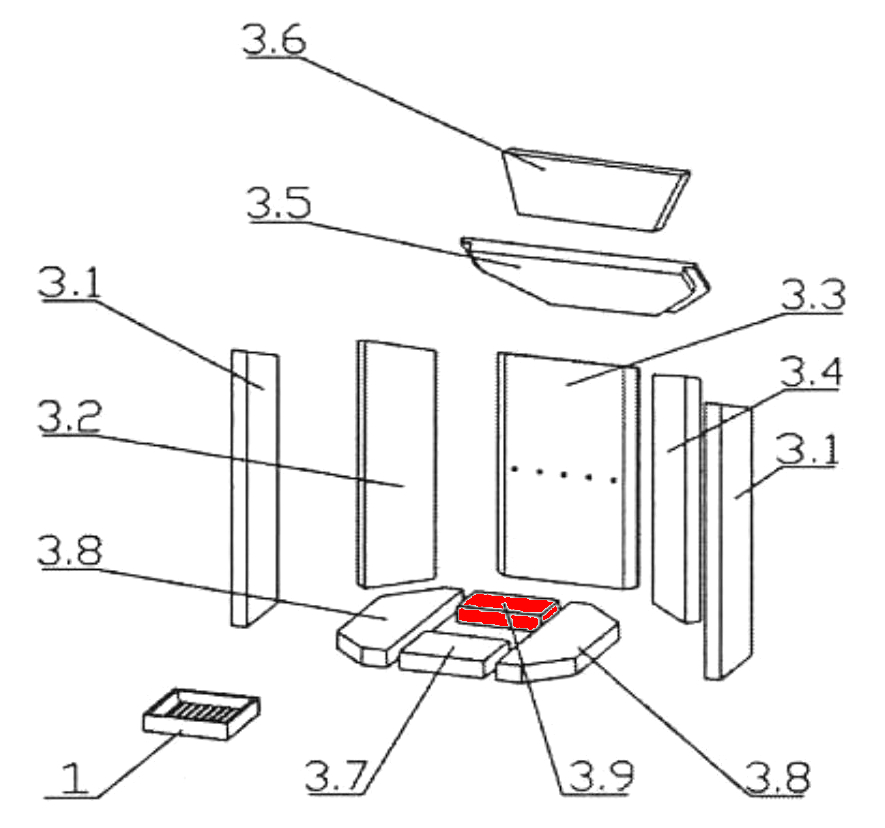 3.6
3.5
3.1
3.3
3.4
3.2
3.1
3.8
1
3.7
3.9
3.8