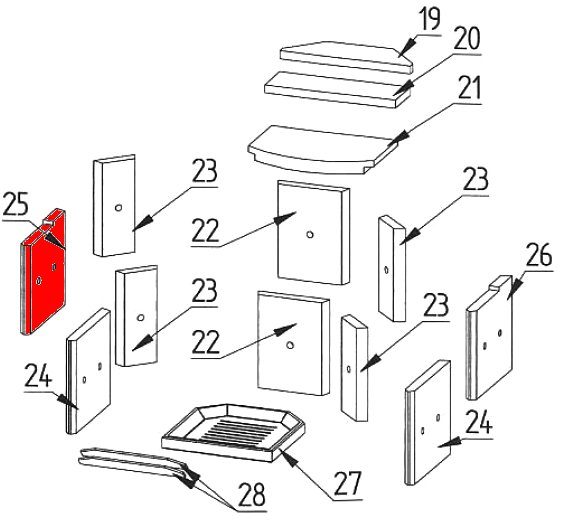 19
20
21
23
25
22
23
26
23
22
23
24
24
27
28