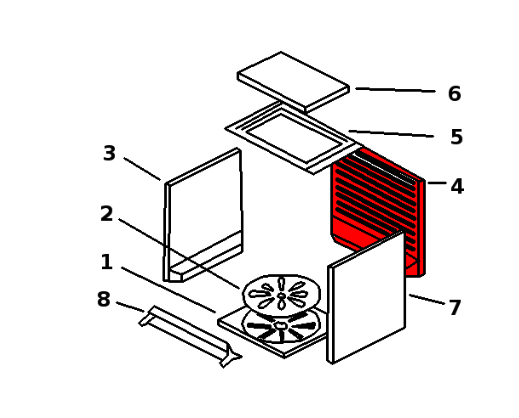 6
5
3
4
2
1
8
7