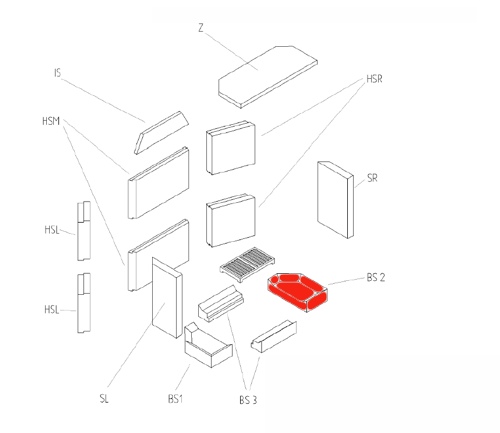 Z

IS

HSR

HSM

SR

HSL

BS 2

HSL

SL

BS1

BS 3