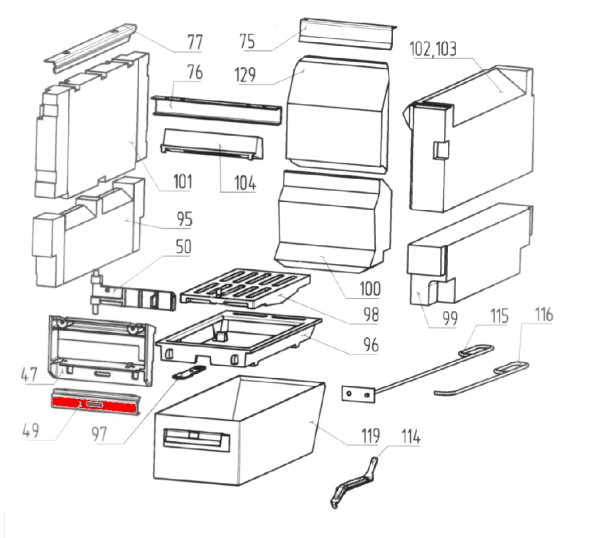 77
75
102,103
76
129
101
104
95
50
100
98
99
115
116
96
47
49
97
119
114