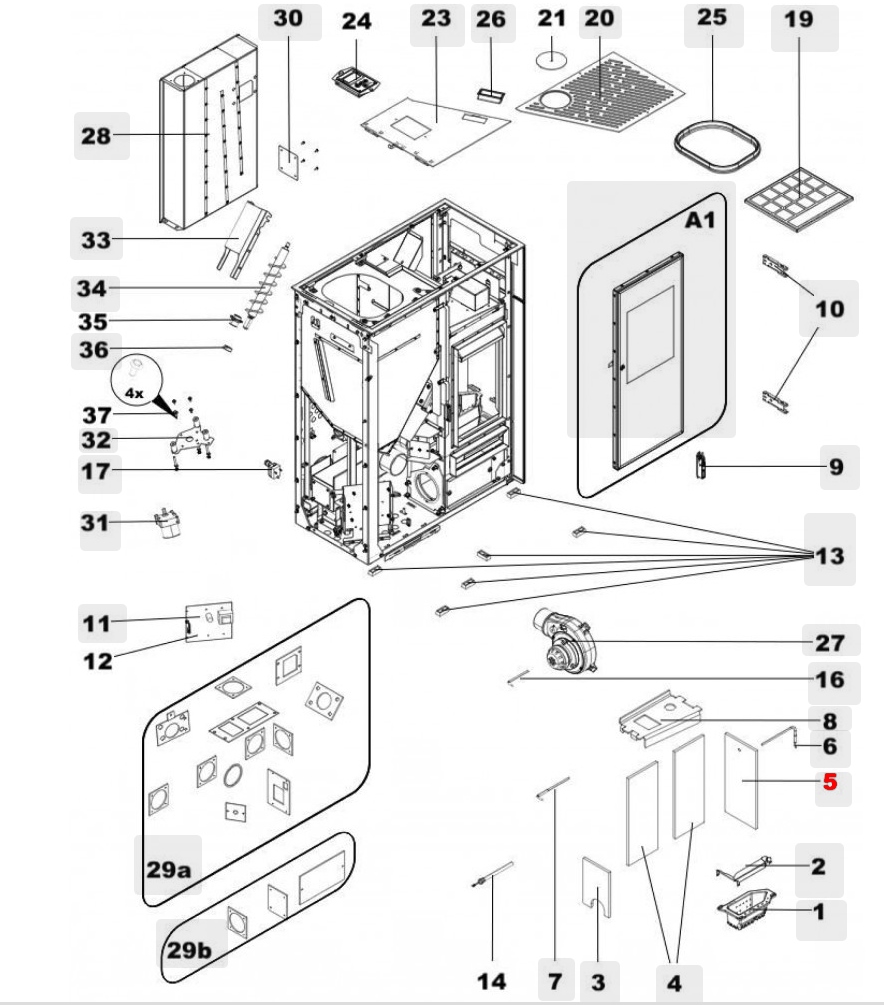 30
24
23
26
21
20
25
19
28
33
34
35
36
4x
37
32
17
31
A1
10
9
13
11
12
27
16
8
6
5
29a
29b
2
1
14
7
3
4