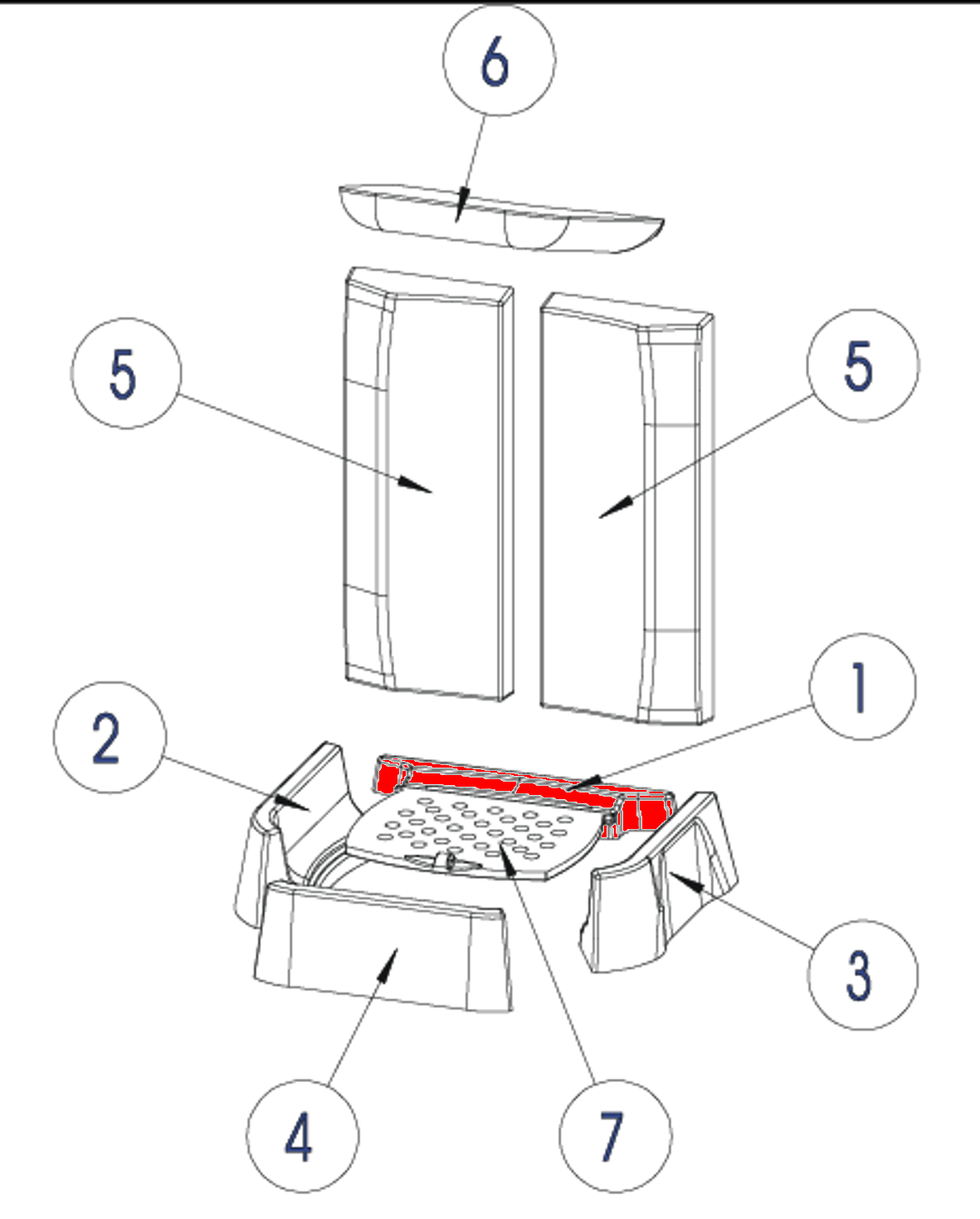 6
5
5
1
2
3
4
7