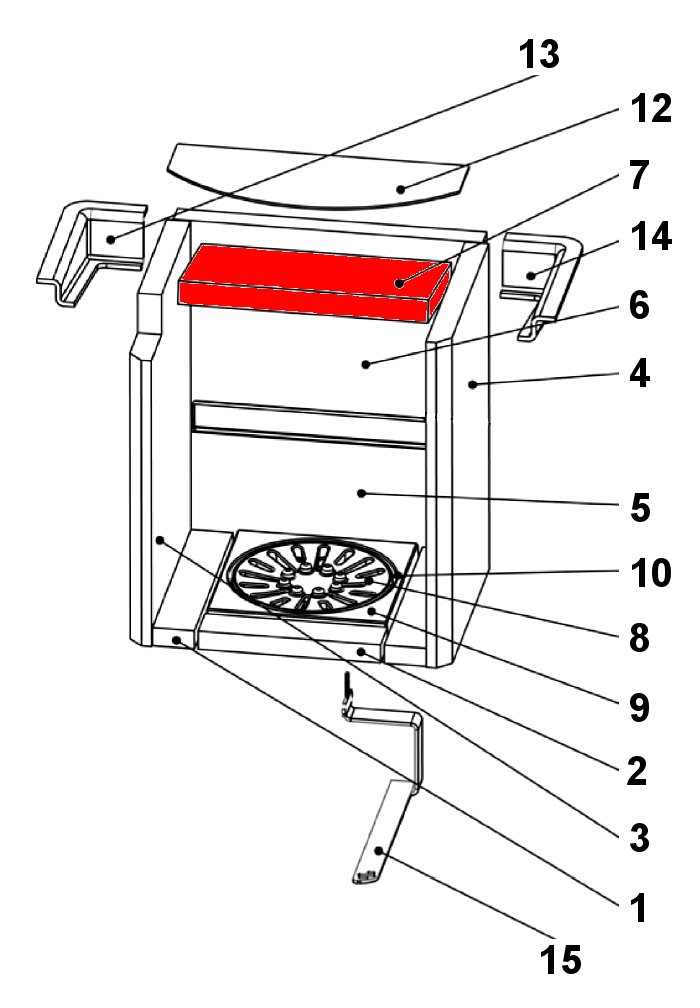 13
12
7
14
6
4
5
10
8
9
2
3
1
15