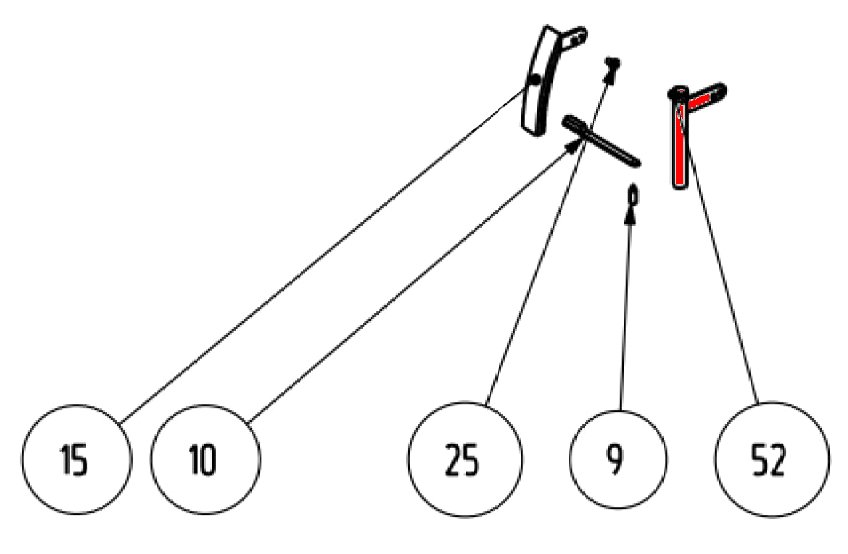 15
10
25
9
52