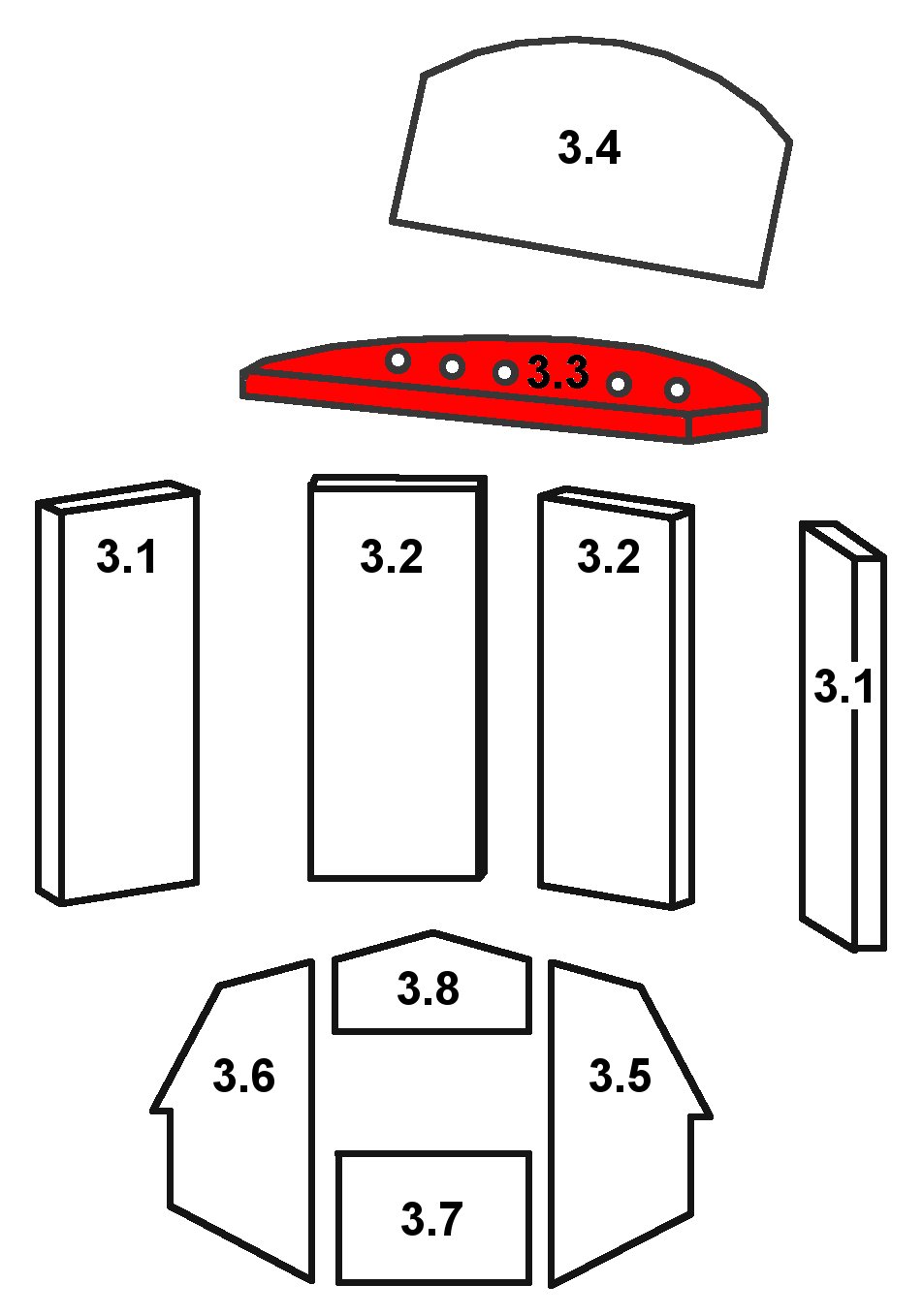 3.4

3.3

3.1

3.2

3.2

3.1

3.8

3.6

3.5

3.7