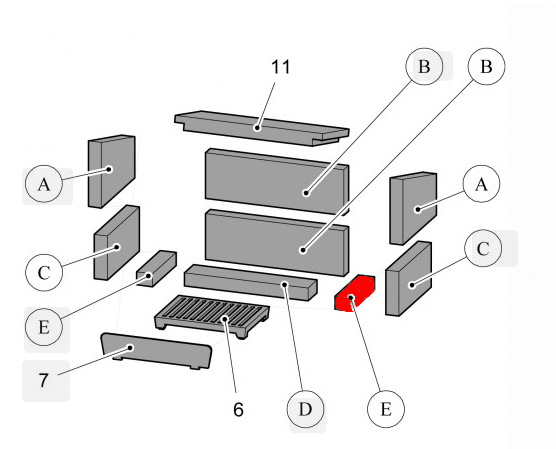 11
B
B
A
A
C
C
E
7
6
D
E