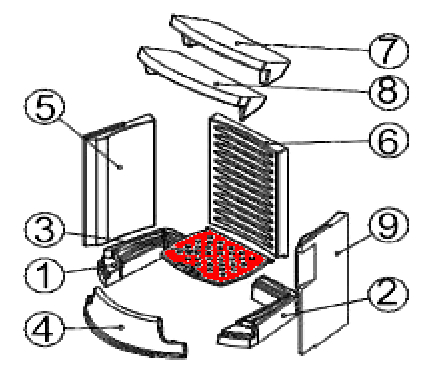 7
8
5
6
3
9
1
2
4