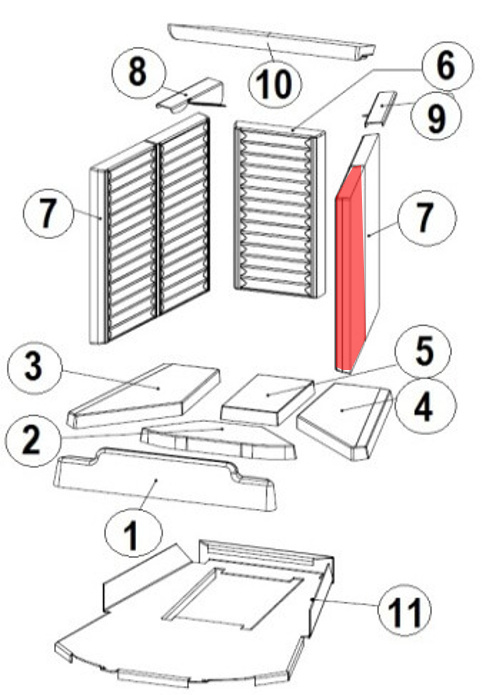 10
8
6
9
7
7
3
5
4
2
1
11