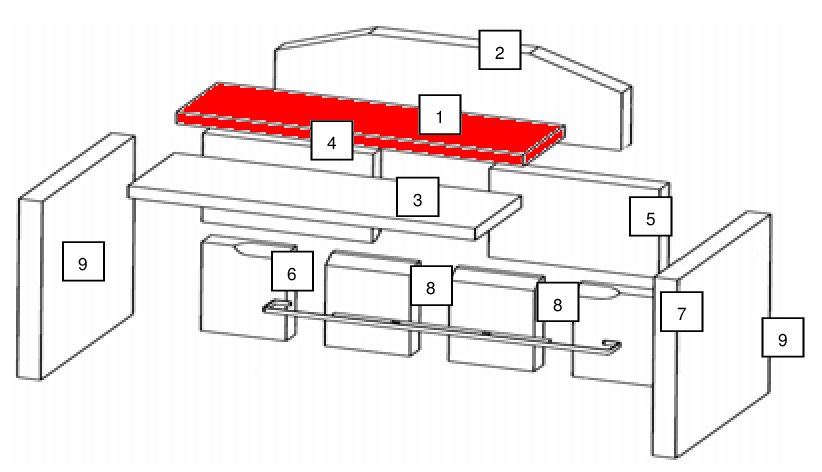 2
1
4
3
5
9
6
8
8
7
9