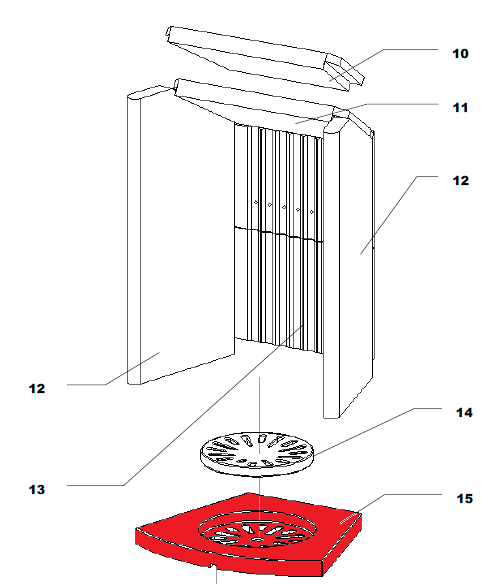 10
11
12
12
14
13
15