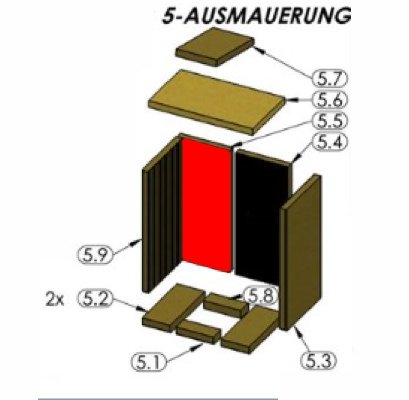 5-AUSMAUERUNG

5.7

5.6

5.5

5.4

5.9

2x 5.2

5.8

5.1

5.3