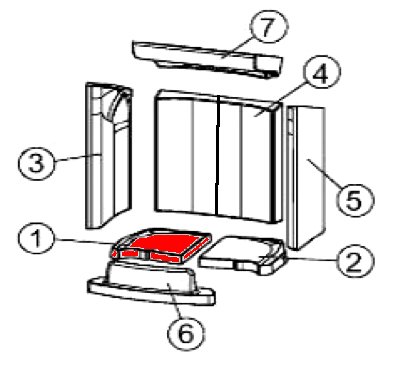 7
4
3
5
1
2
6