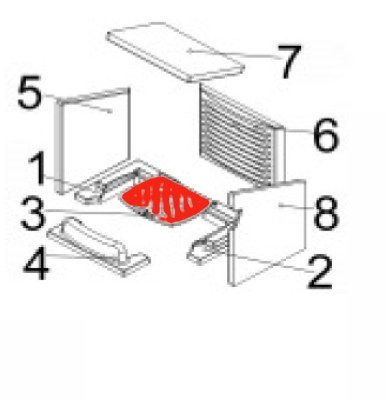 7
5
6
1
3
8
4
2