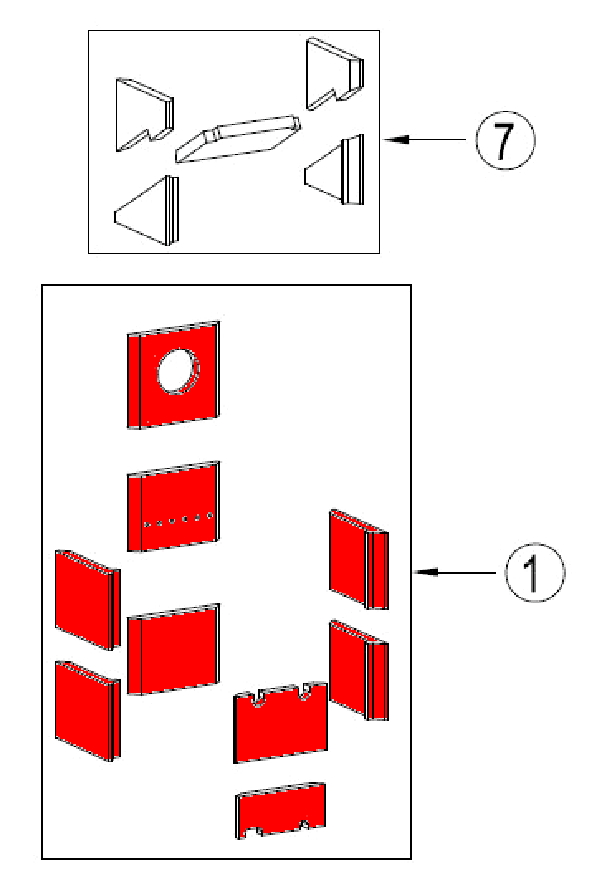 7

1