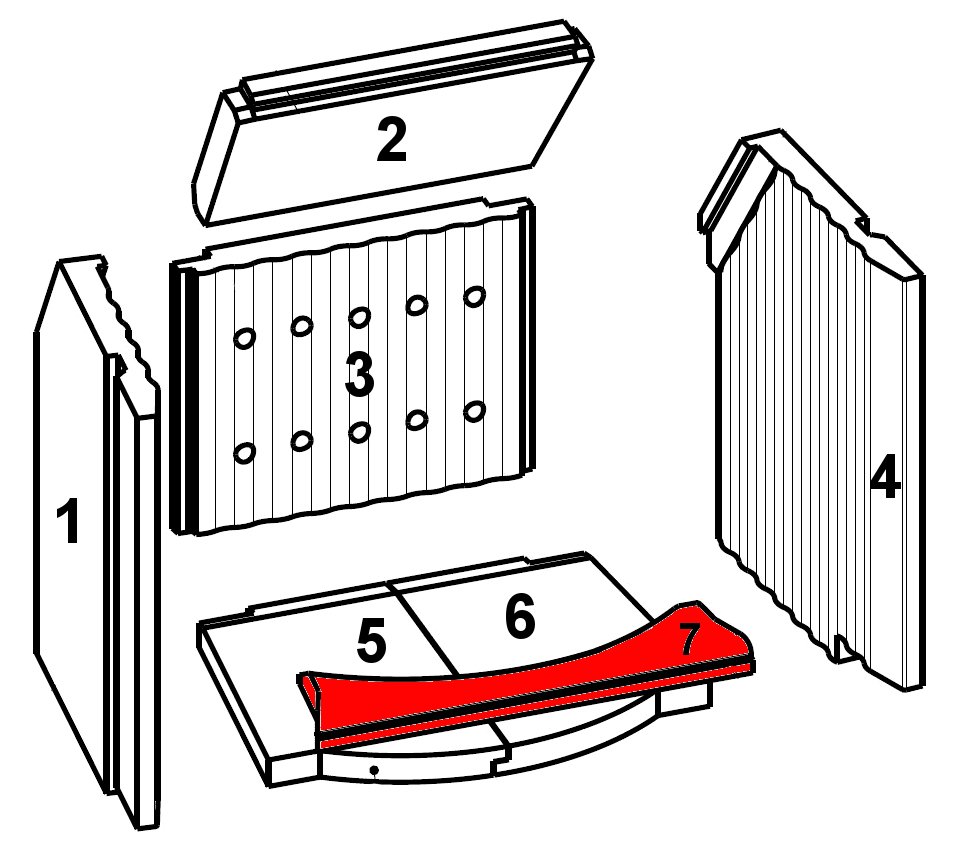 2
3
1
4
5
6
7