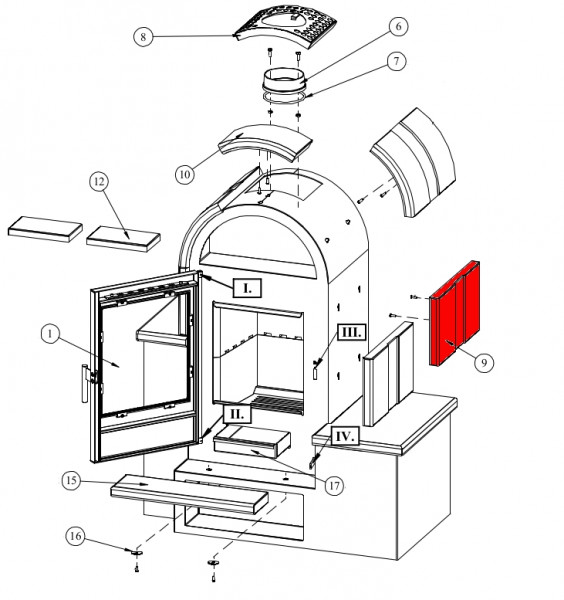 8
6
7
10
12
I.
1
III.
9
II.
IV.
15
17
16