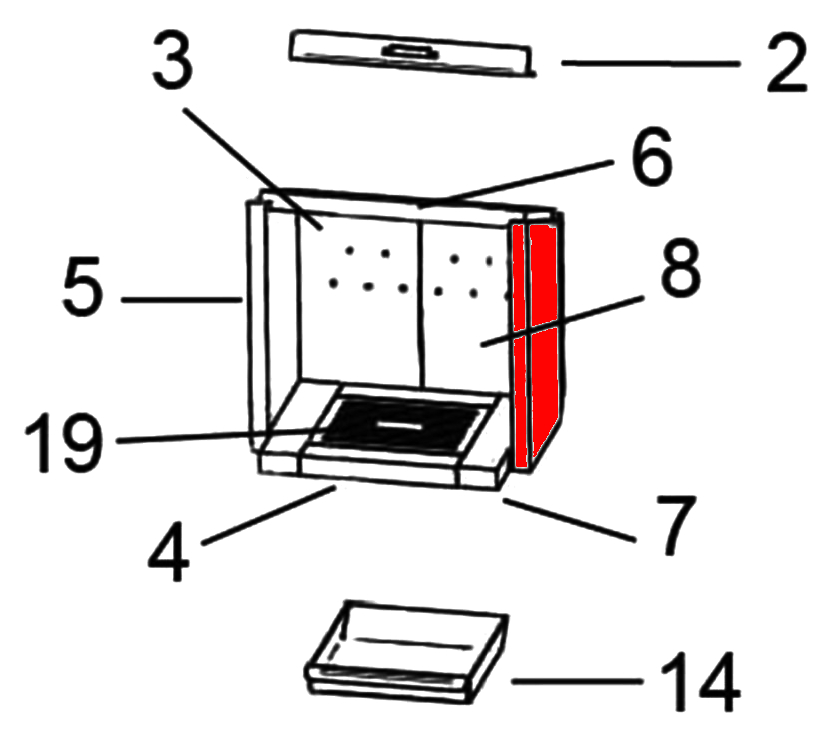 3
2
6
5
8
19
4
7
14