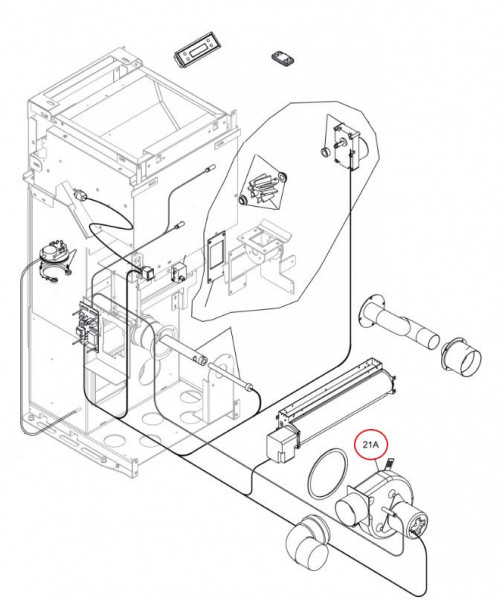 21A