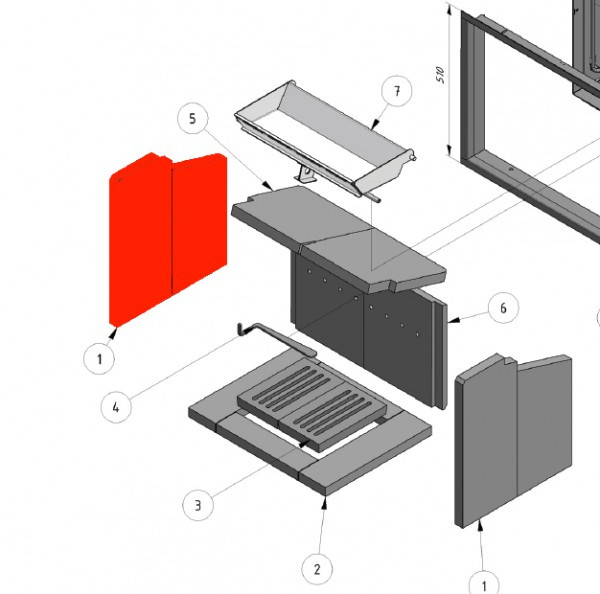 510

7

5

6

1

4

3

2

1