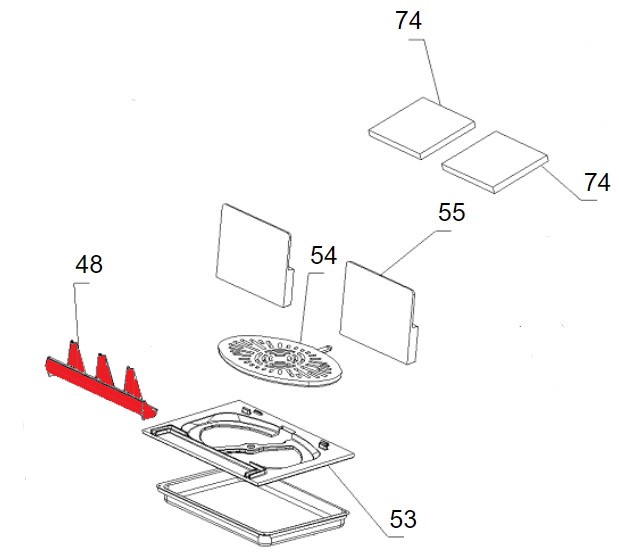 74
74
55
54
48
53