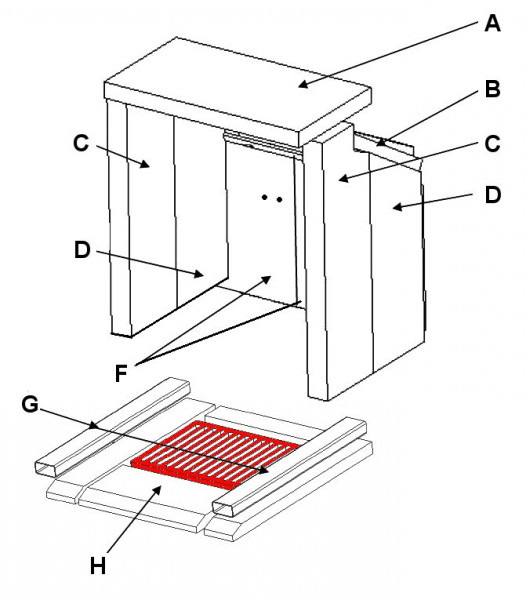 A
B
C
C
D
D
F
G
H