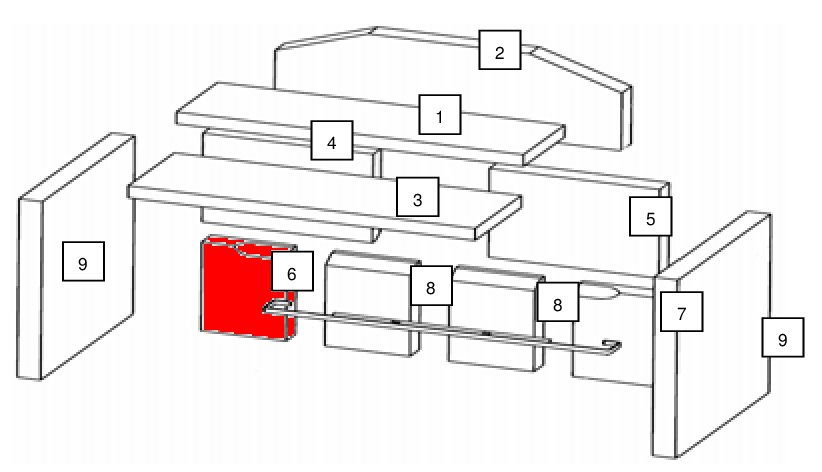 2
1
4
3
5
9
6
8
8
7
9