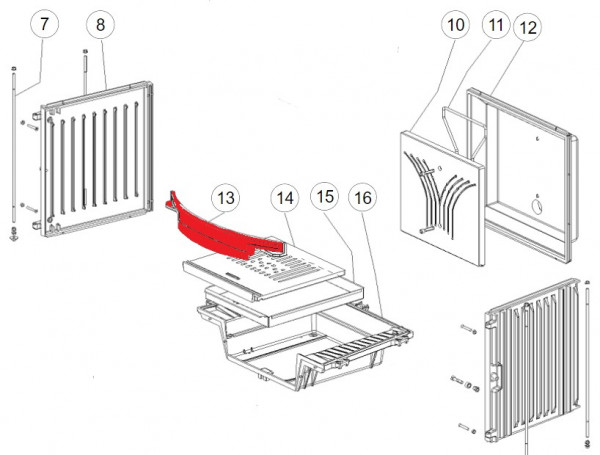 7
8
10
11
12
13
14
15
16