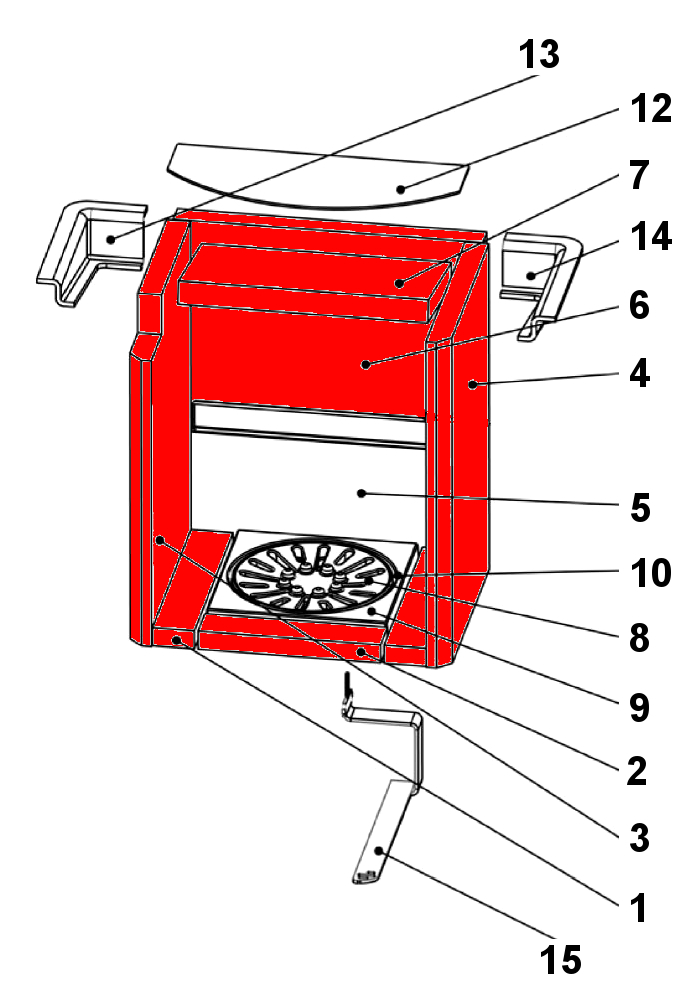 13
12
7
14
6
4
5
10
8
9
2
3
1
15