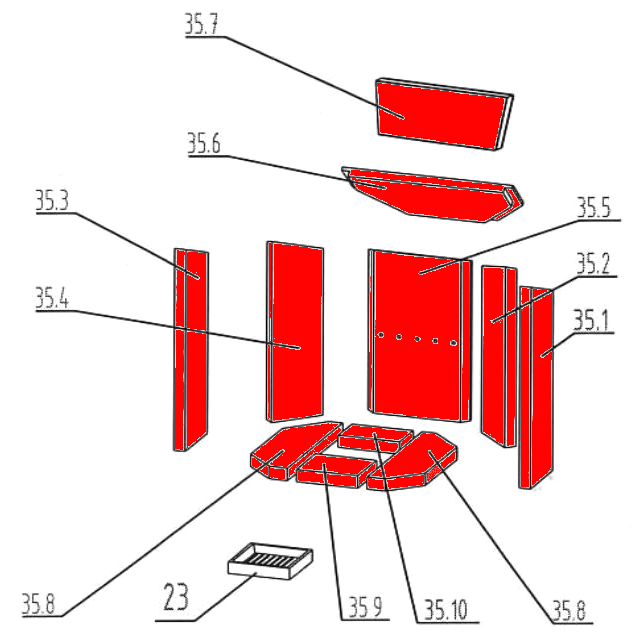 35.7

35.6

35.3

35.5

35.2

35.4

35.1

35.8

23

35.9

35.10

35.8