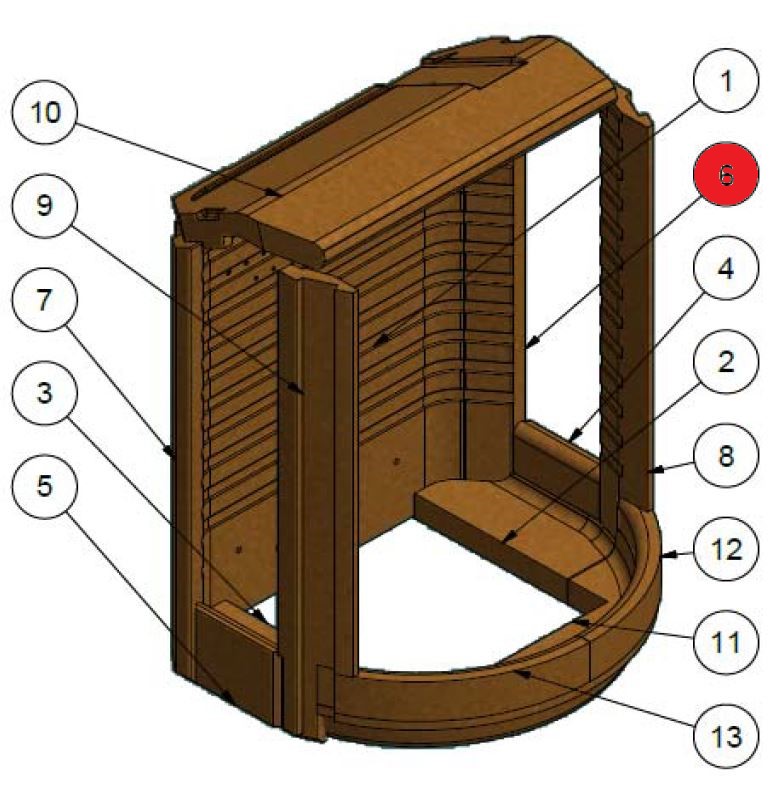 10
9
7
3
5
1
6
4
2
8
12
11
13