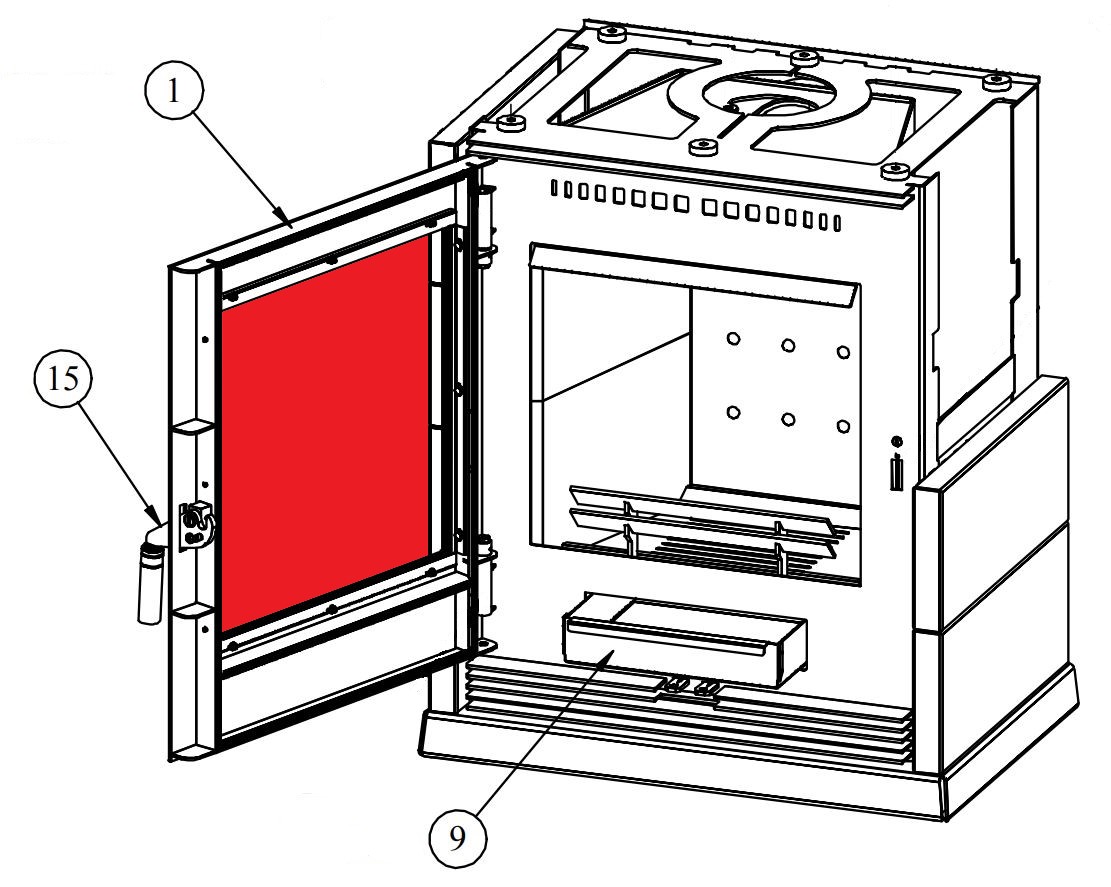 1

15

9