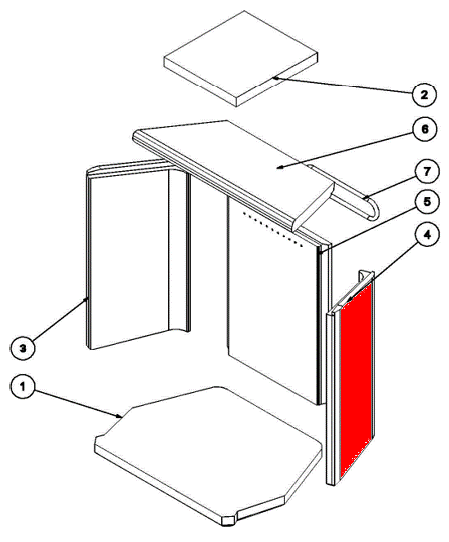 2

6

7

5

4

3

1