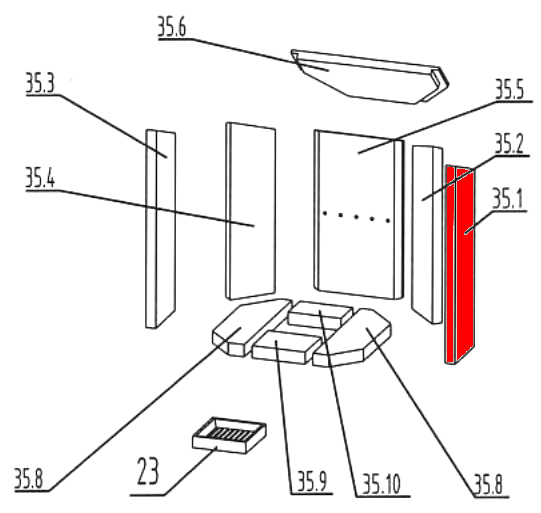 35.6
35.3
35.5
35.2
35.4
35.1
35.8
23
35.9
35.10
35.8