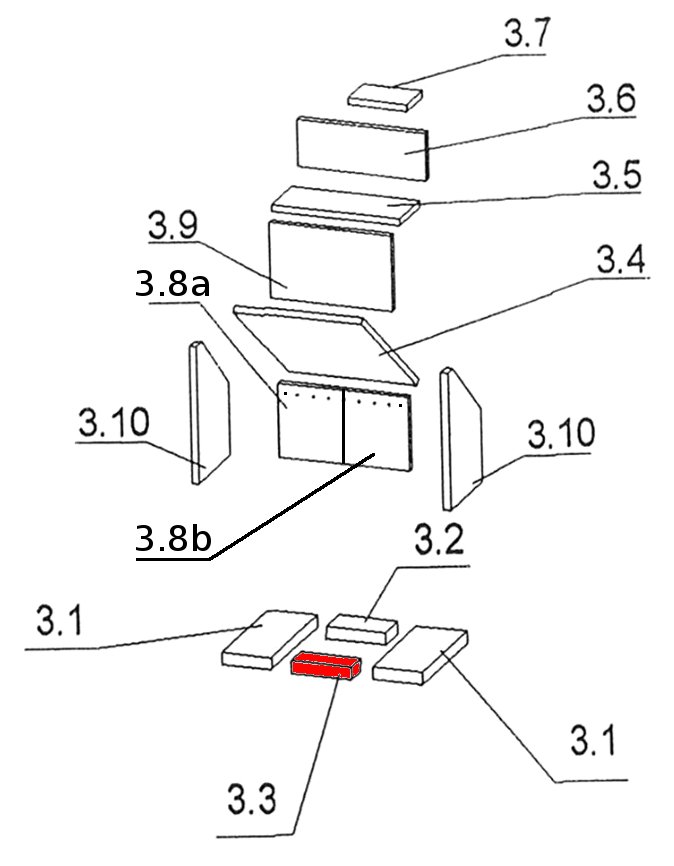 3.7
3.6
3.5
3.9
3.4
3.8a
3.10
3.10
3.8b
3.2
3.1
3.1
3.3