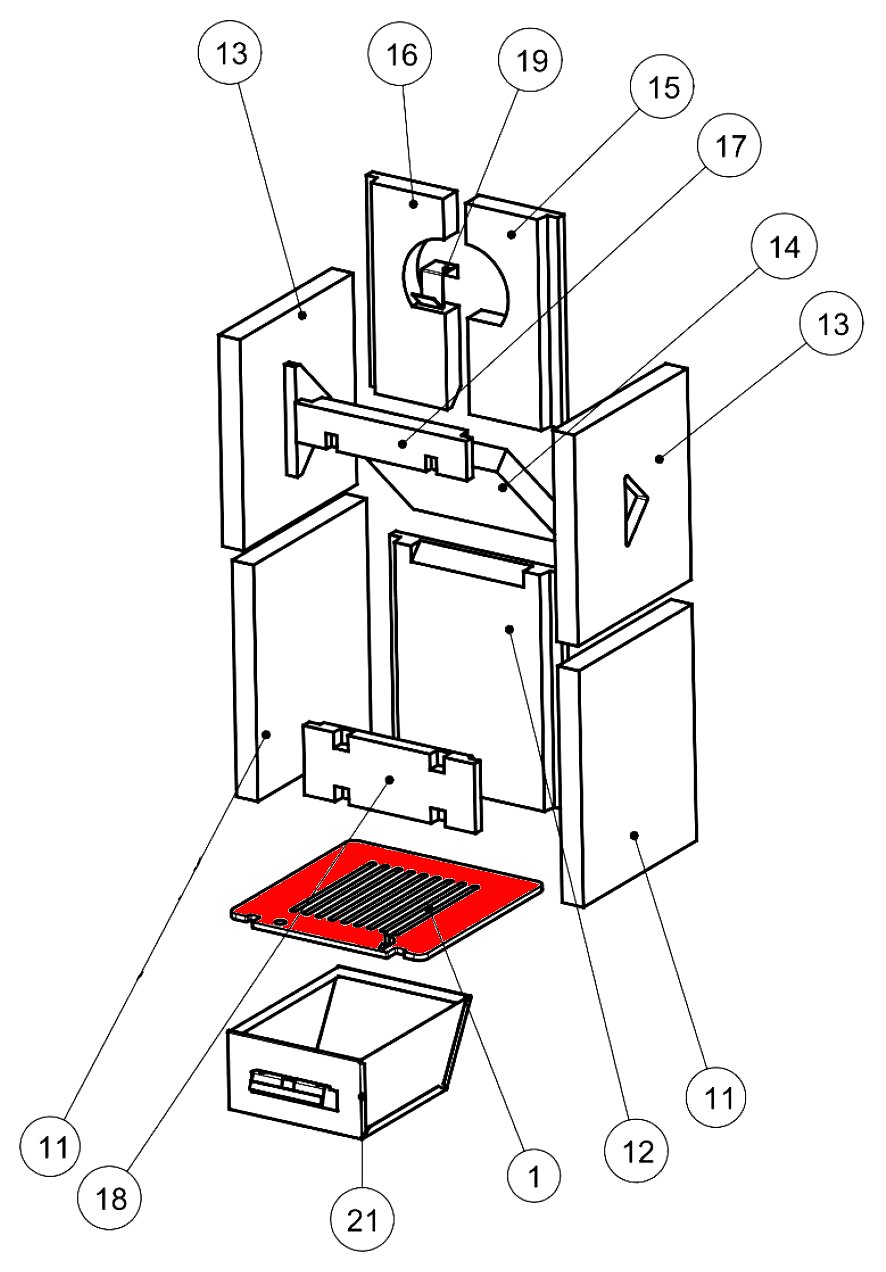 13
16
19
15
17
14
13
11
18
21
1
12
11