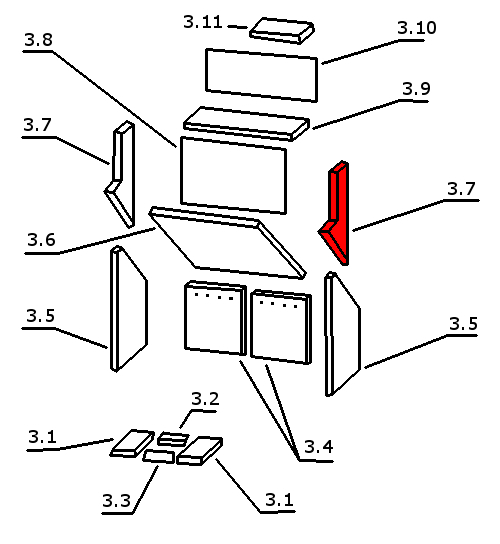 3.11
3.10
3.8
3.9
3.7
3.7
3.6
3.5
3.5
3.2
3.1
3.4
3.3
3.1