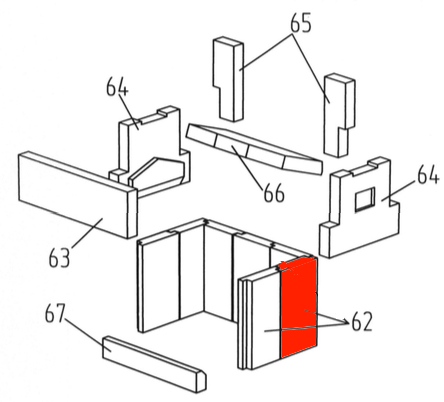 65
64
66
64
63
67
62