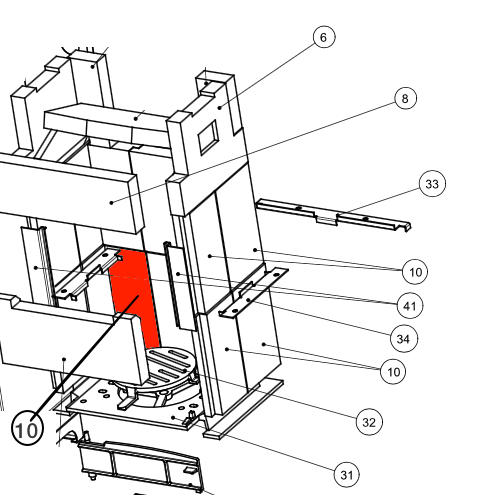 6
8
33
10
41
34
10
32
10
31