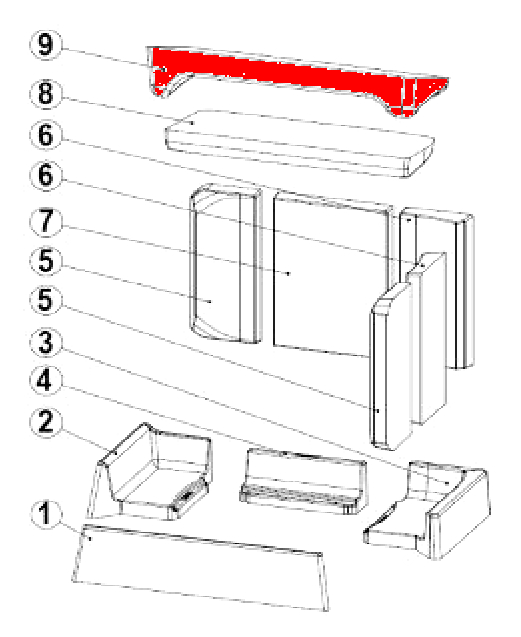 9
8
6
6
7
5
5
3
4
2
1