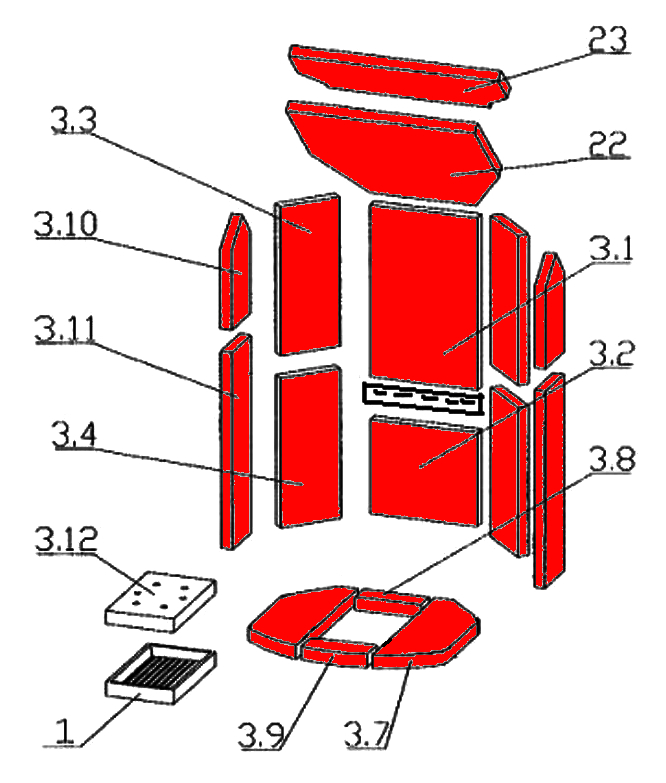 23
3.3
22
3.10
3.1
3.11
3.2
3.4
3.8
3.12
1
3.9
3.7