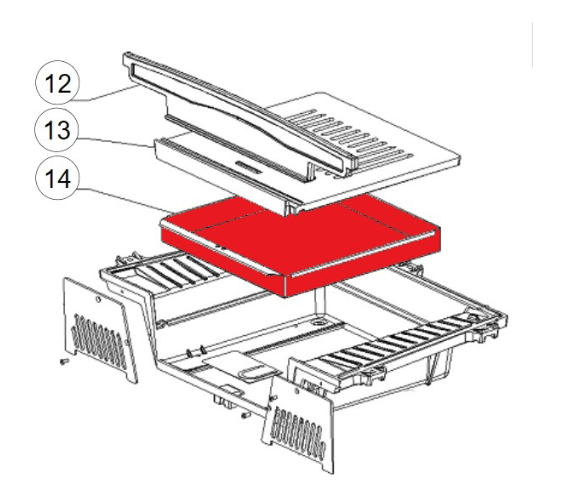 12
13
14