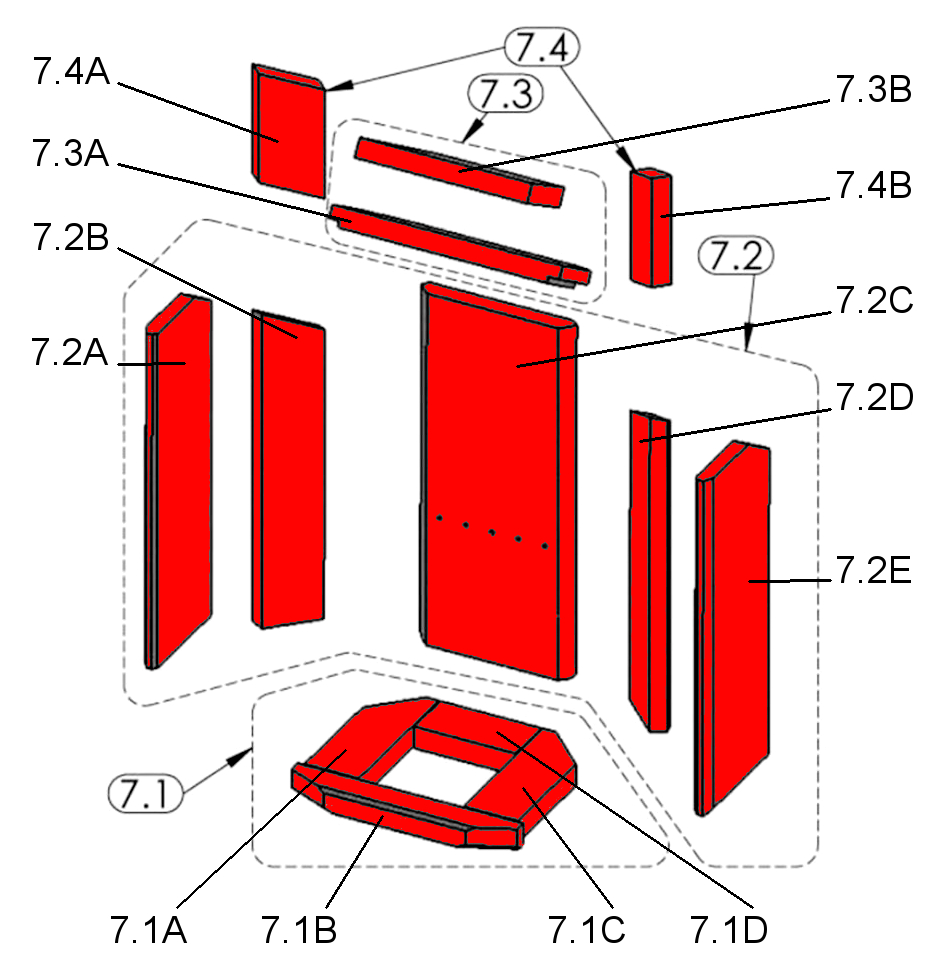 7.4
7.4A
7.3
7.3B
7.3A
7.4B
7.2B
7.2
7.2C
7.2A
7.2D
7.2E
7.1
7.1A
7.1B
7.1C
7.1D