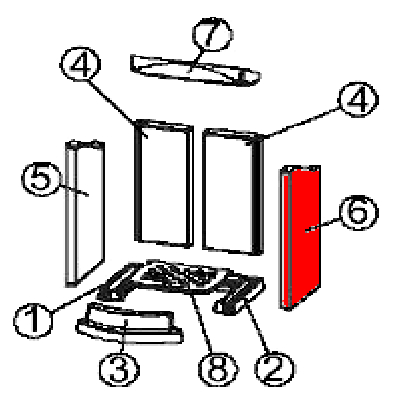 7
4
4
5
6
1
3
8
2